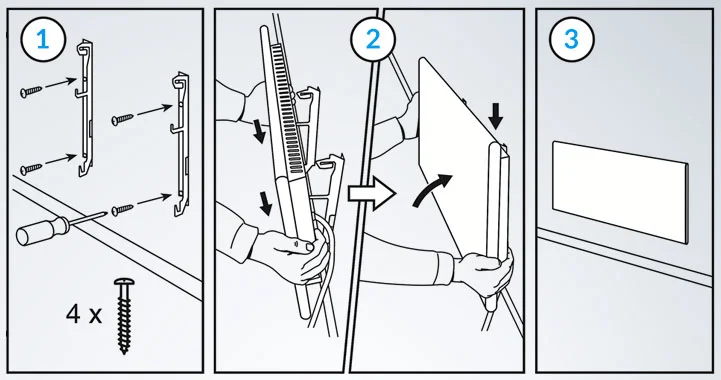 1

4 x

2

3